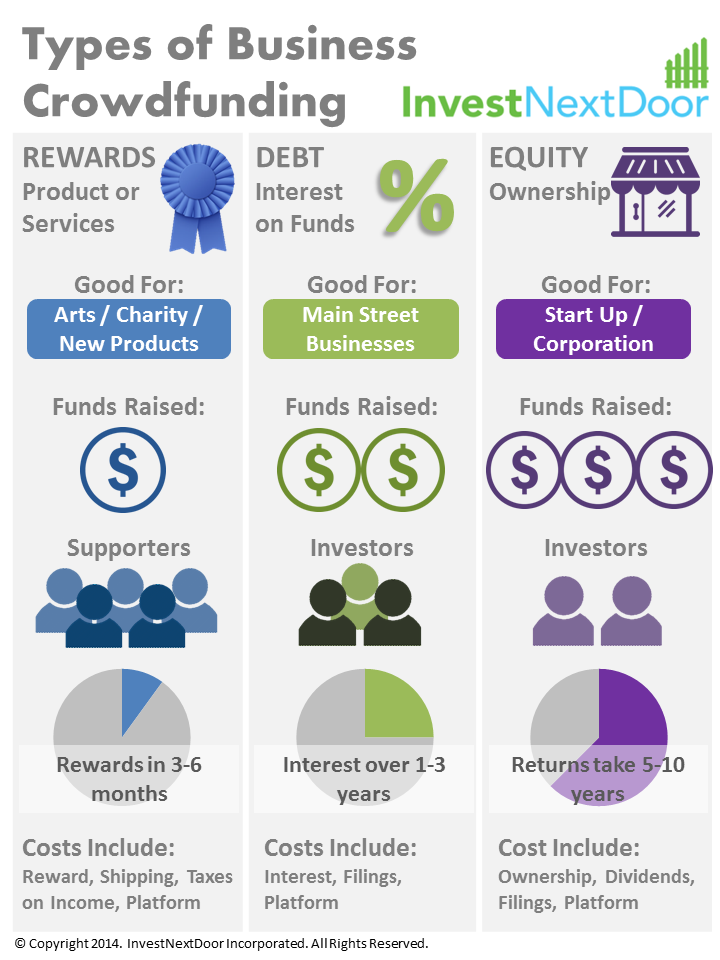 Types of Business Crowdfunding

InvestNextDoor

REWARDS
Product or Services

Good For:
Arts / Charity / New Products

Funds Raised:
$

Supporters

Rewards in 3-6 months

Costs Include:
Reward, Shipping, Taxes on Income, Platform

DEBT
Interest on Funds

%

Good For:
Main Street Businesses

Funds Raised:
$ $

Investors

Interest over 1-3 years

Costs Include:
Interest, Filings, Platform

EQUITY
Ownership

Good For:
Start Up / Corporation

Funds Raised:
$ $ $

Investors

Returns take 5-10 years

Cost Include:
Ownership, Dividends, Filings, Platform

© Copyright 2014. InvestNextDoor Incorporated. All Rights Reserved.